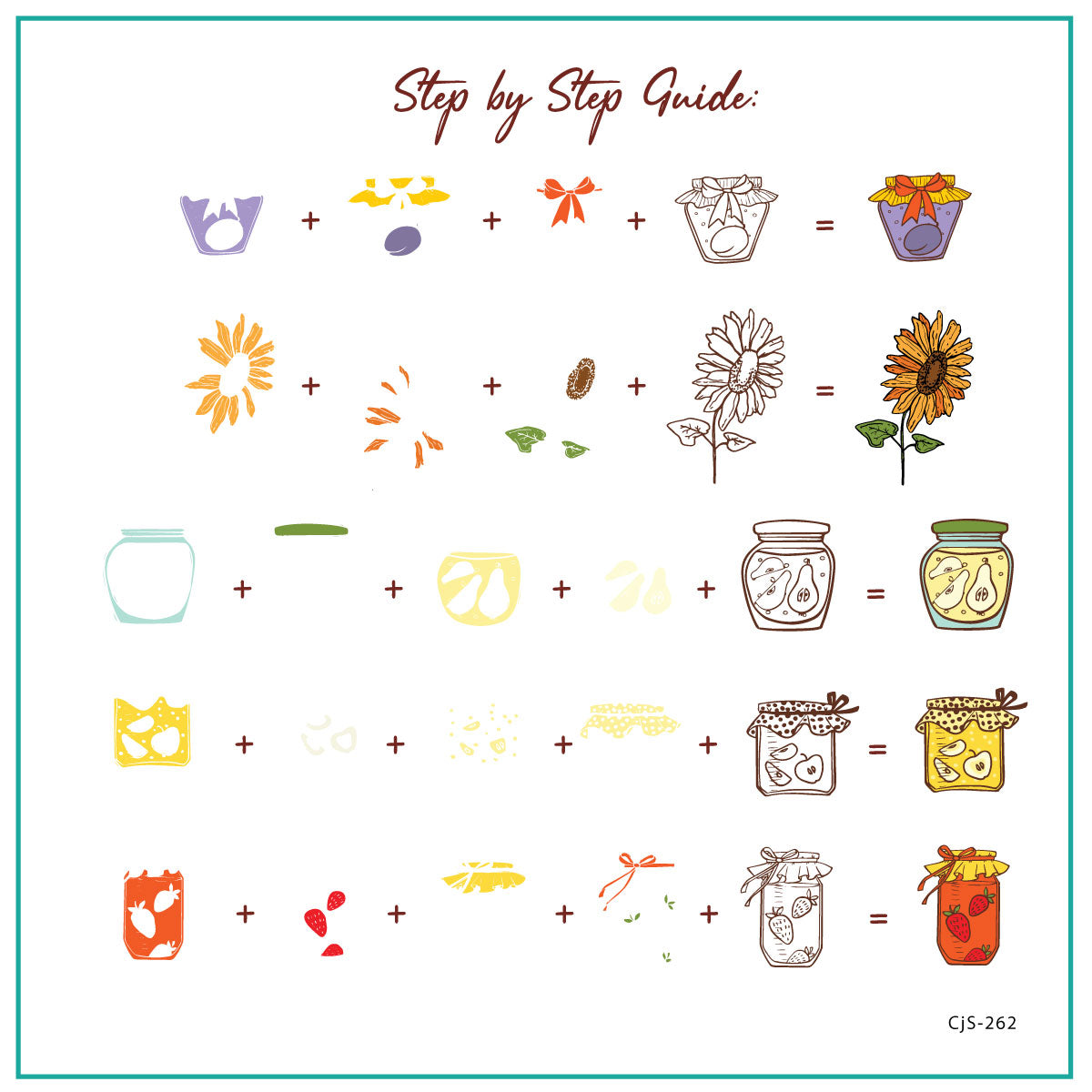 Step by Step Guide:

+ + + =

+ + + =

+ + + + =

+ + + + =

+ + + + =

CjS-262