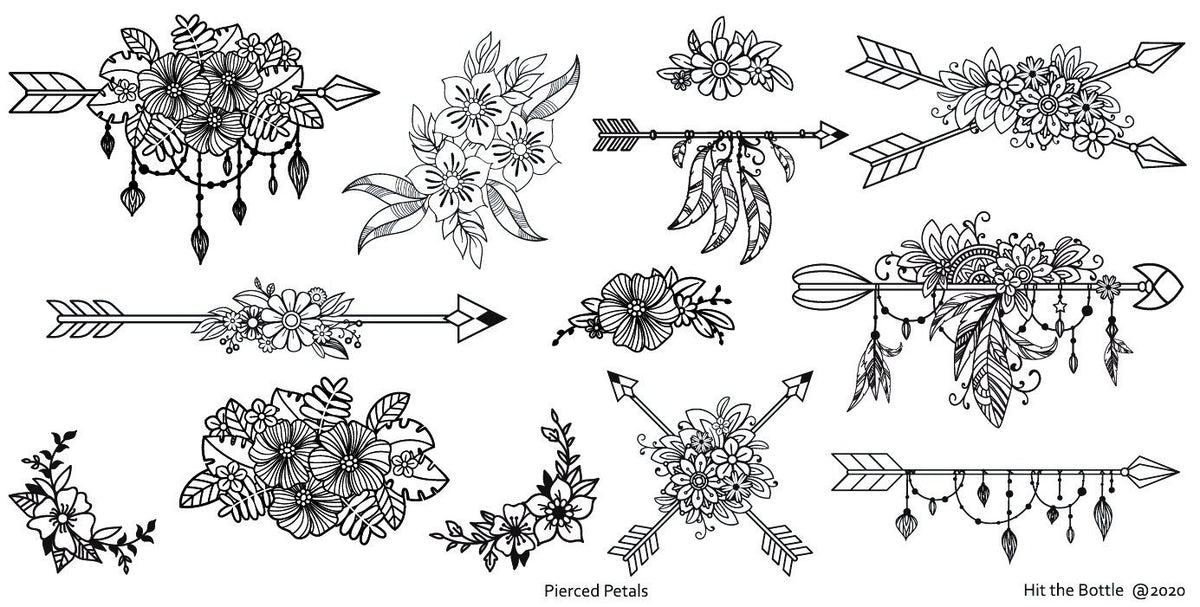 Pierced Petals

Hit the Bottle @2020