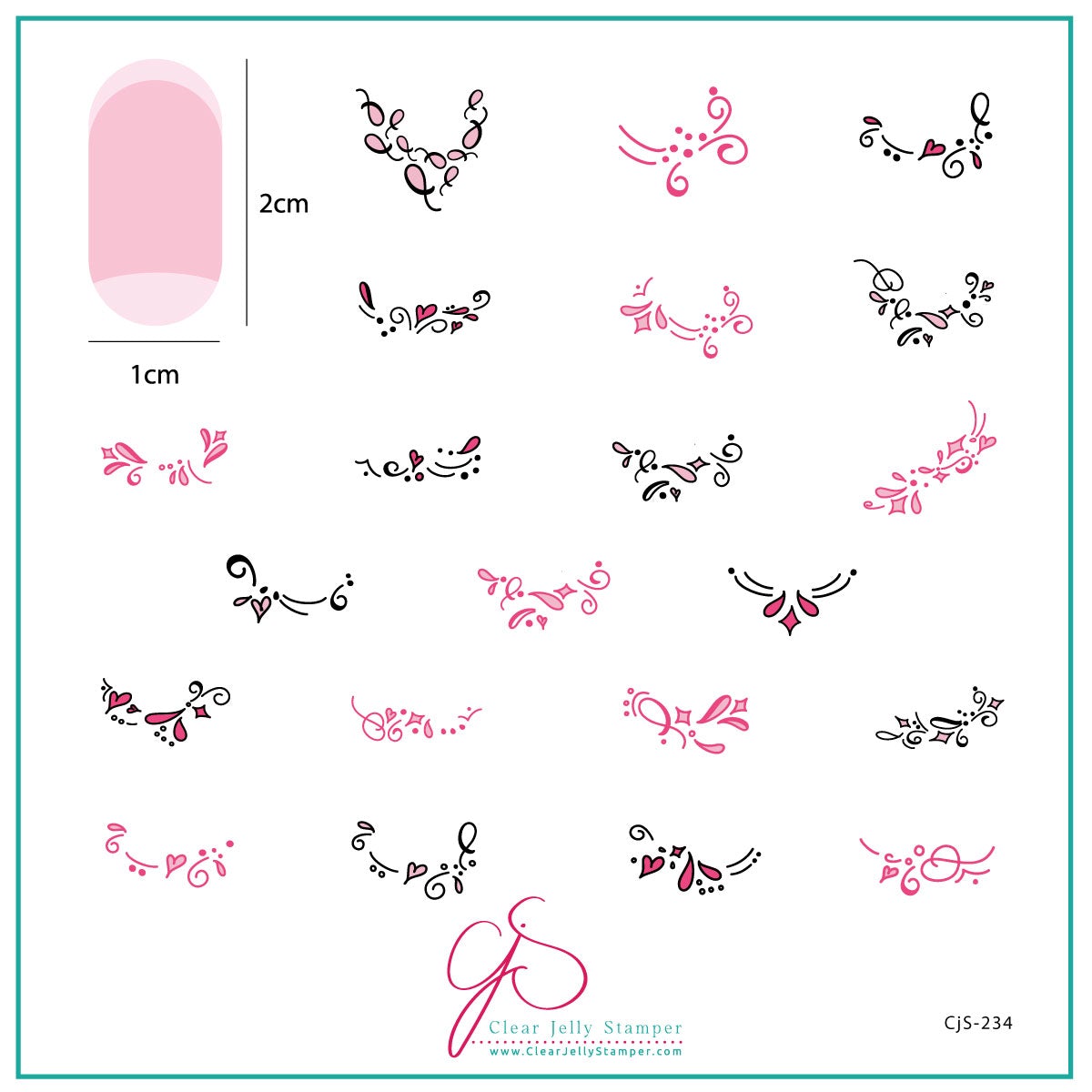 2cm

1cm

CJS

Clear Jelly Stamper
www.ClearJellyStamper.com

CjS-234